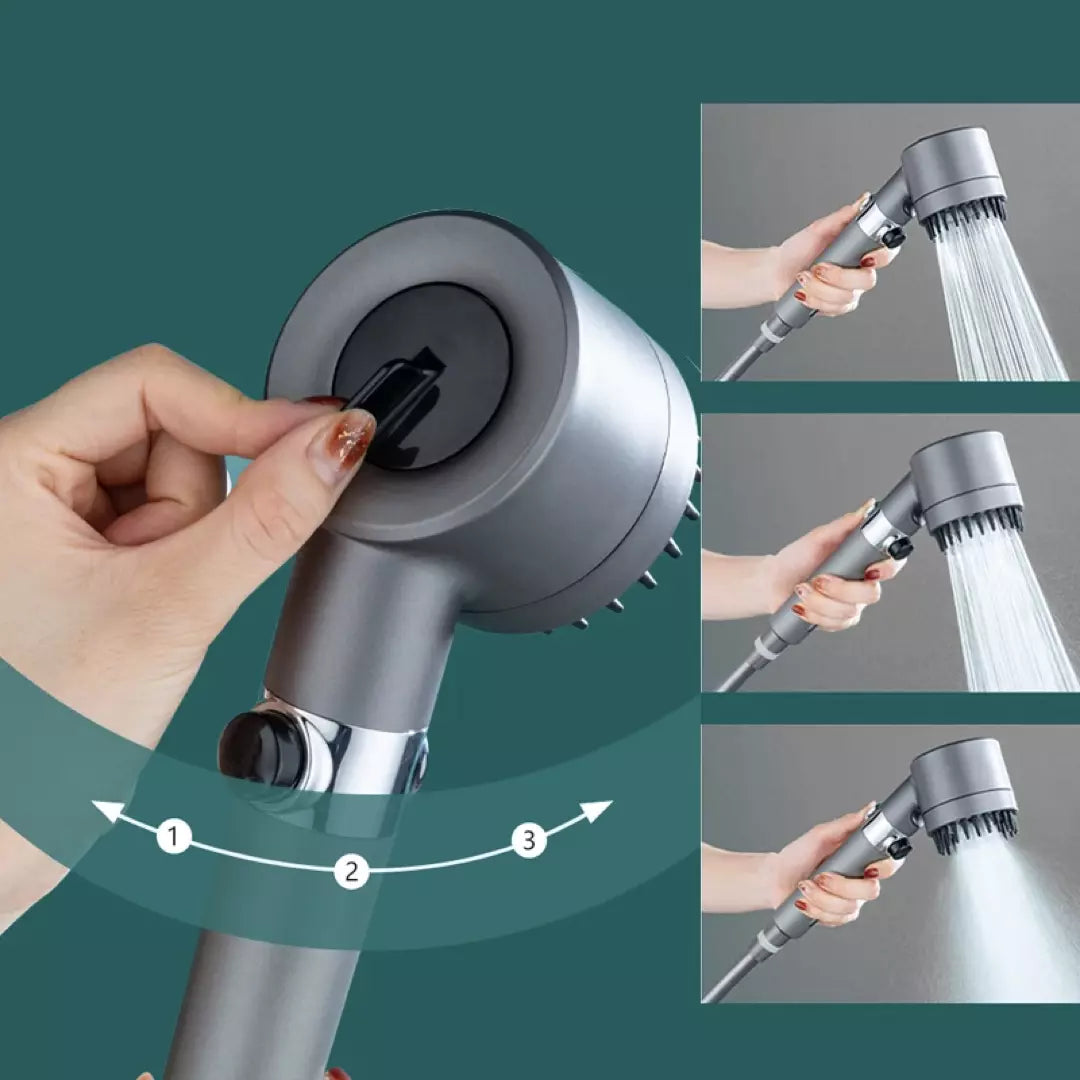 1
2
3